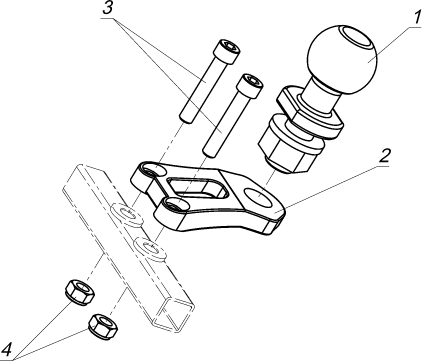 3
1
2
4