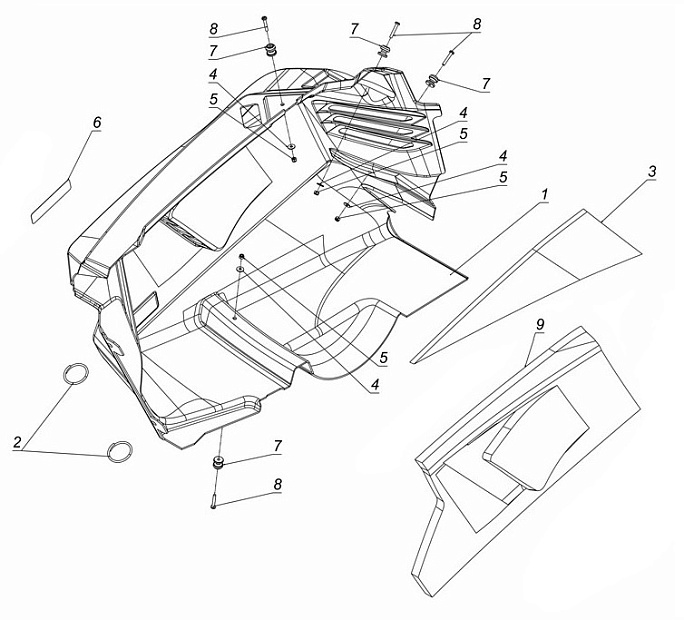 8
7
7
8
7
4
5
6
4
5
4
5
3
1
9
5
4
2
7
8