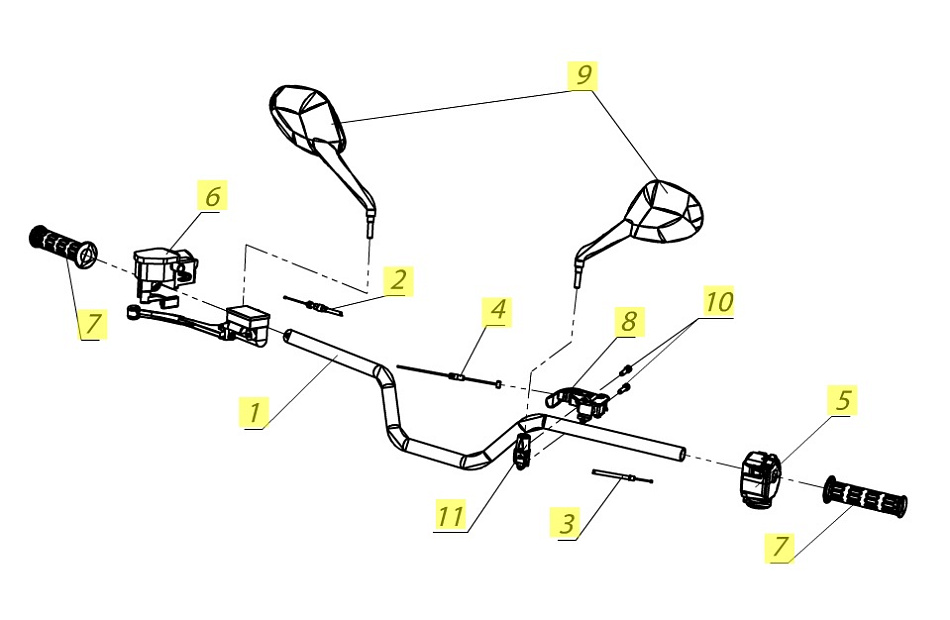 9
6
2
7
4
8
10
1
5
11
3
7