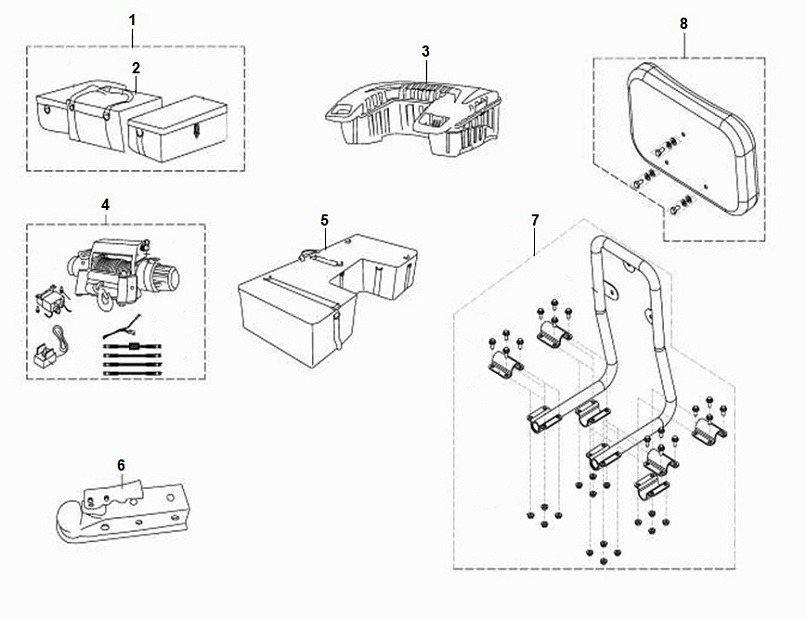 1
2
3
8
4
5
7
6