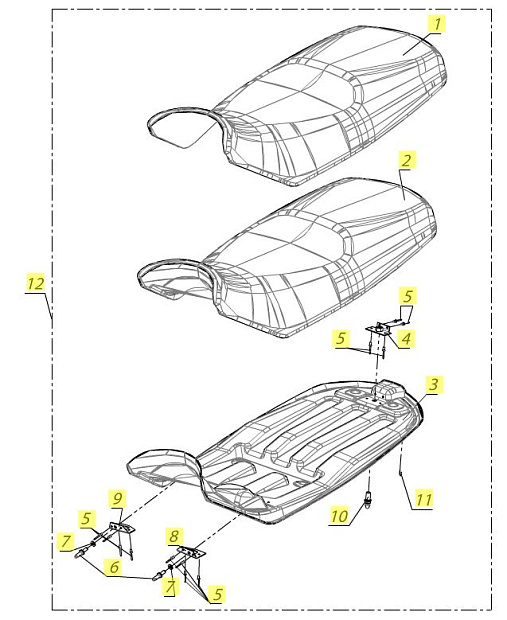 1
2
12
5
5
4
3
11
10
9
5
7
6
8
7
5