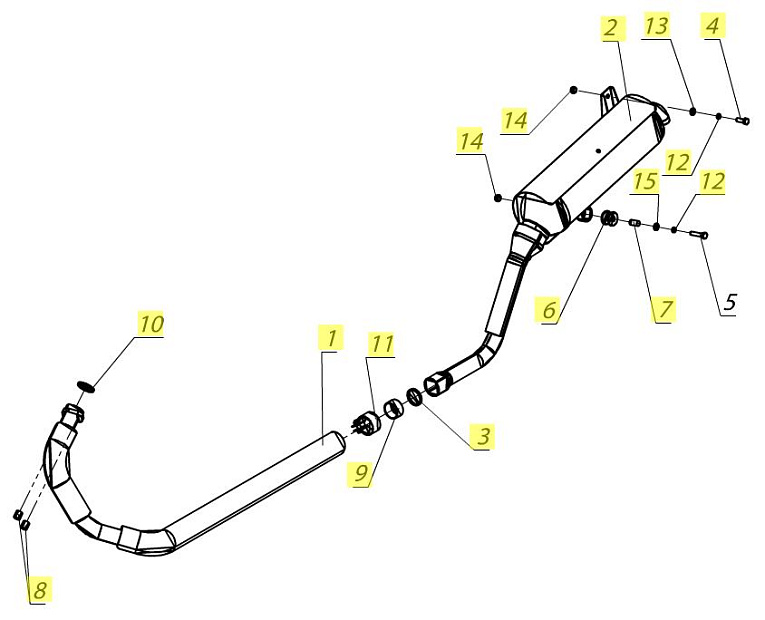 2
13
4
14
14
12
15
12
6
7
5
10
1
11
3
9
8