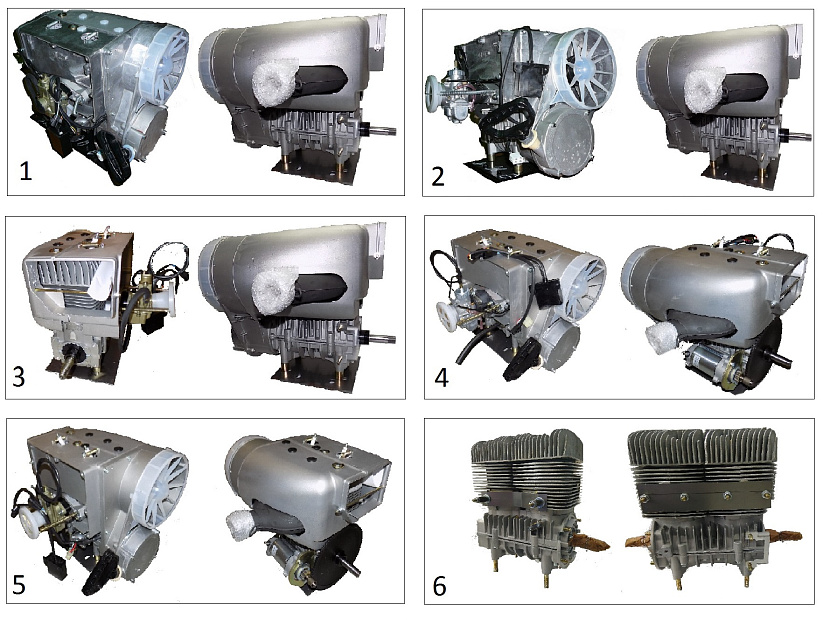 1

2

3

4

5

6